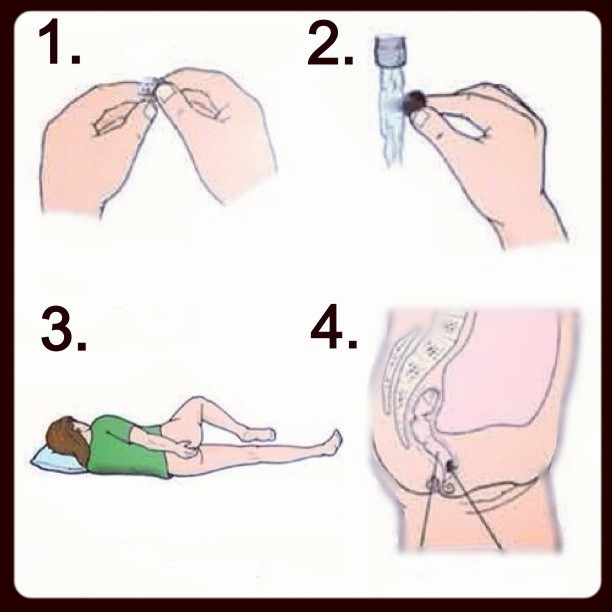 1.

2.

3.

4.