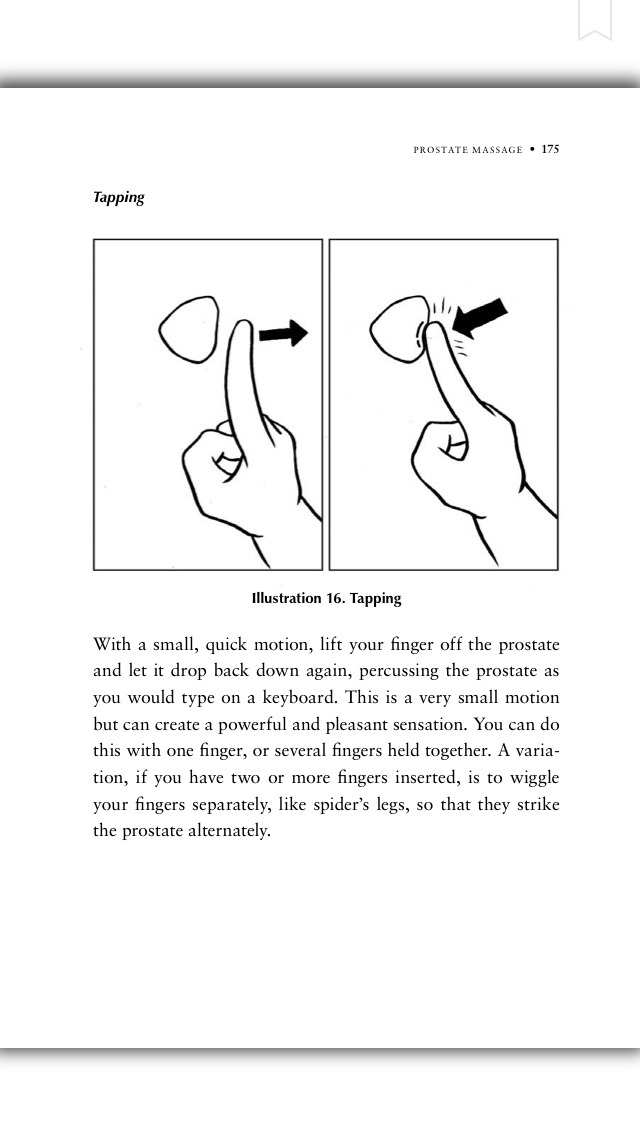 PROSTATE MASSAGE • 175

Tapping

Illustration 16. Tapping

With a small, quick motion, lift your finger off the prostate and let it drop back down again, percussing the prostate as you would type on a keyboard. This is a very small motion but can create a powerful and pleasant sensation. You can do this with one finger, or several fingers held together. A variation, if you have two or more fingers inserted, is to wiggle your fingers separately, like spider's legs, so that they strike the prostate alternately.