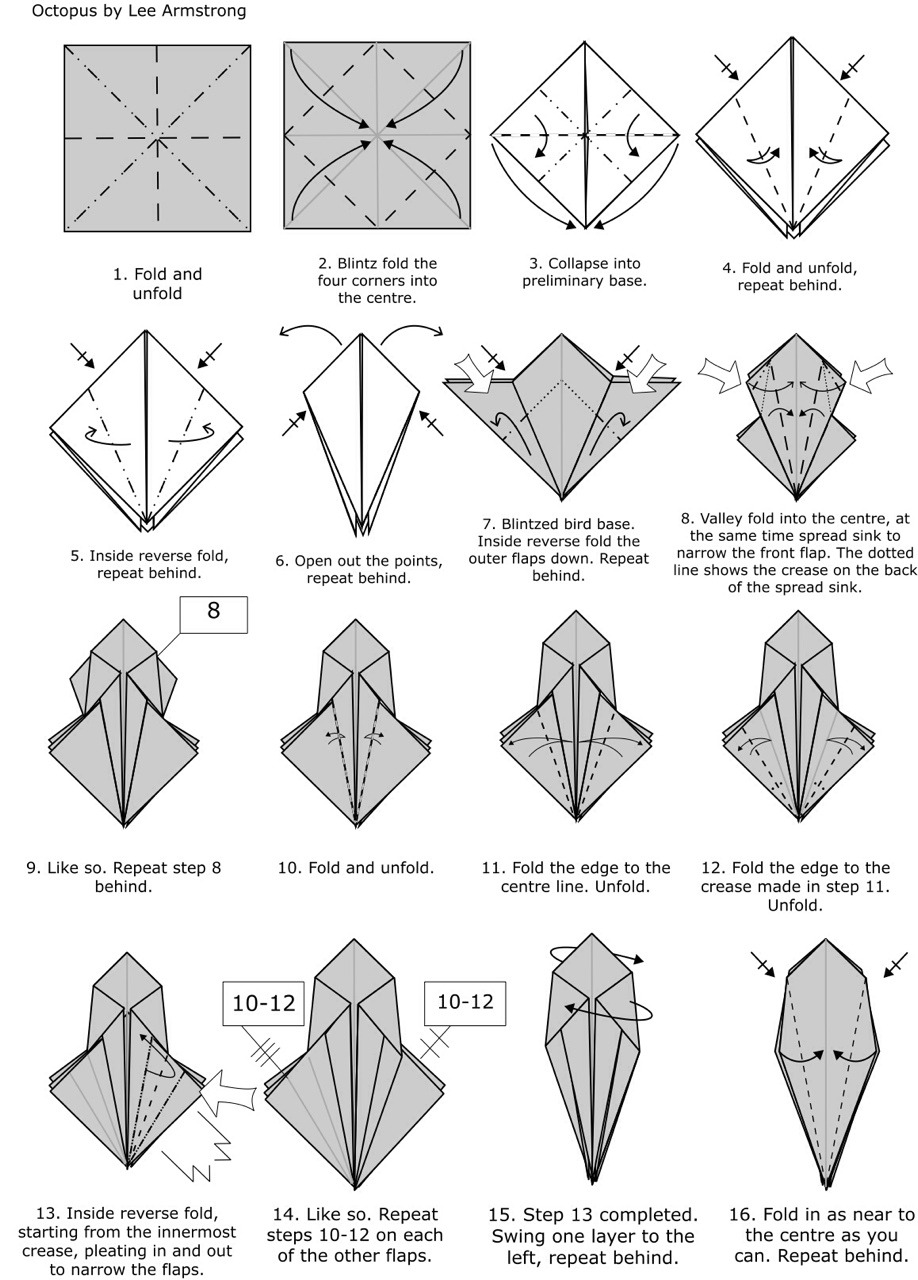 Octopus by Lee Armstrong

1. Fold and unfold

2. Blintz fold the four corners into the centre.

3. Collapse into preliminary base.

4. Fold and unfold, repeat behind.

5. Inside reverse fold, repeat behind.

6. Open out the points, repeat behind.

7. Blintzed bird base. Inside reverse fold the outer flaps down. Repeat behind.

8. Valley fold into the centre, at the same time spread sink to narrow the front flap. The dotted line shows the crease on the back of the spread sink.

8

9. Like so. Repeat step 8 behind.

10. Fold and unfold.

11. Fold the edge to the centre line. Unfold.

12. Fold the edge to the crease made in step 11. Unfold.

10-12

10-12

13. Inside reverse fold, starting from the innermost crease, pleating in and out to narrow the flaps.

14. Like so. Repeat steps 10-12 on each of the other flaps.

15. Step 13 completed. Swing one layer to the left, repeat behind.

16. Fold in as near to the centre as you can. Repeat behind.