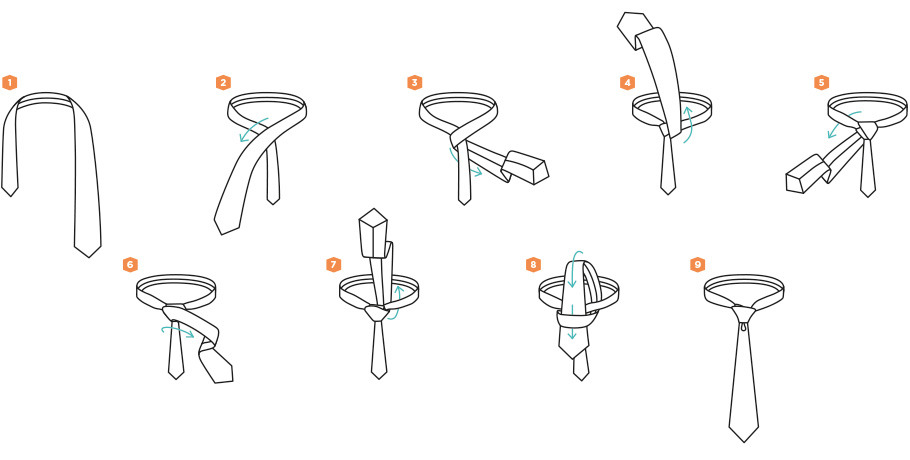 1

2

3

4

5

6

7

8

9