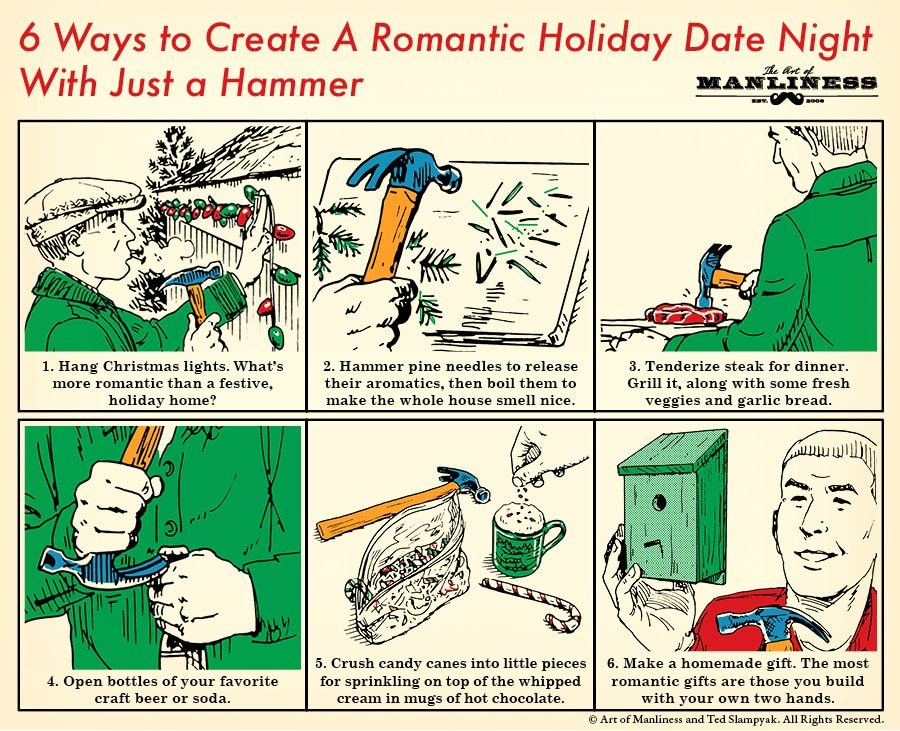 6 Ways to Create A Romantic Holiday Date Night With Just a Hammer

The Art of MANLINESS EST. 2008

1. Hang Christmas lights. What's more romantic than a festive, holiday home?

2. Hammer pine needles to release their aromatics, then boil them to make the whole house smell nice.

3. Tenderize steak for dinner. Grill it, along with some fresh veggies and garlic bread.

4. Open bottles of your favorite craft beer or soda.

5. Crush candy canes into little pieces for sprinkling on top of the whipped cream in mugs of hot chocolate.

6. Make a homemade gift. The most romantic gifts are those you build with your own two hands.

© Art of Manliness and Ted Slampyak. All Rights Reserved.