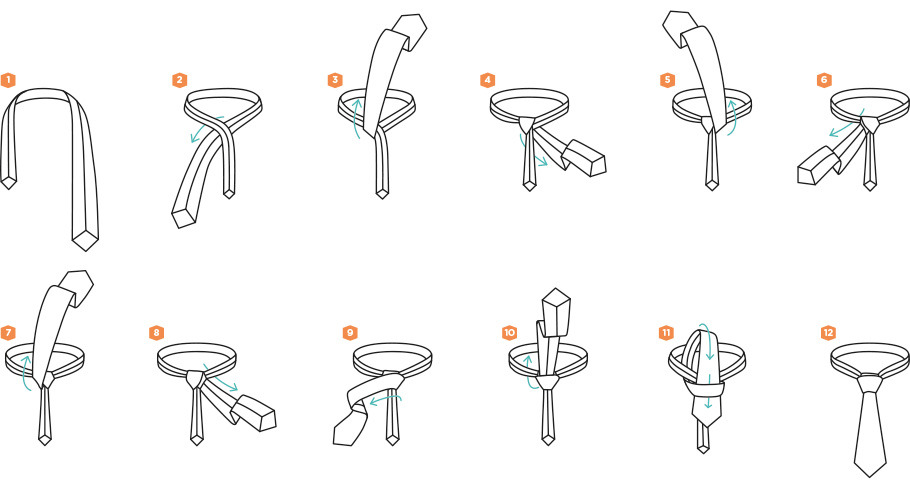 1
2
3
4
5
6
7
8
9
10
11
12