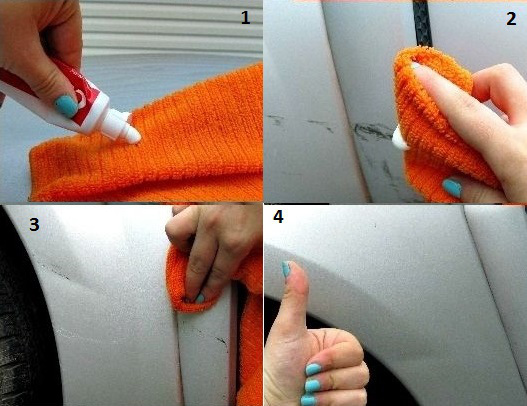 1

2

3

4