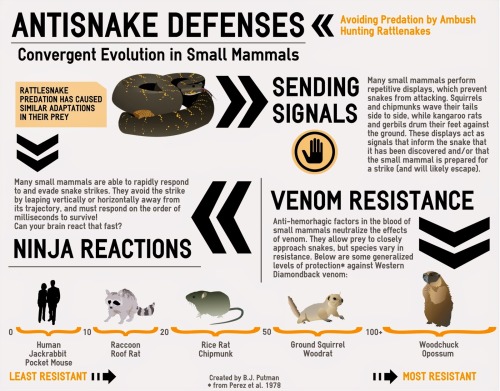 ANTISNAKE DEFENSES

Avoiding Predation by Ambush Hunting Rattlenakes

Convergent Evolution in Small Mammals

RATTLESNAKE PREDATION HAS CAUSED SIMILAR ADAPTATIONS IN THEIR PREY

SENDING SIGNALS

Many small mammals perform repetitive displays, which prevent snakes from attacking. Squirrels and chipmunks wave their tails side to side, while kangaroo rats and gerbils drum their feet against the ground. These displays act as signals that inform the snake that it has been discovered and/or that the small mammal is prepared for a strike (and will likely escape).

Many small mammals are able to rapidly respond to and evade snake strikes. They avoid the strike by leaping vertically or horizontally away from its trajectory, and must respond on the order of milliseconds to survive! Can your brain react that fast?

NINJA REACTIONS

VENOM RESISTANCE

Anti-hemorhagic factors in the blood of small mammals neutralize the effects of venom. They allow prey to closely approach snakes, but species vary in resistance. Below are some generalized levels of protection* against Western Diamondback venom:

0

Human
Jackrabbit
Pocket Mouse

10

Raccoon
Roof Rat

20

Rice Rat
Chipmunk

50

Ground Squirrel
Woodrat

100+

Woodchuck
Opossum

LEAST RESISTANT

Created by B.J. Putman
* from Perez et al. 1978

MOST RESISTANT