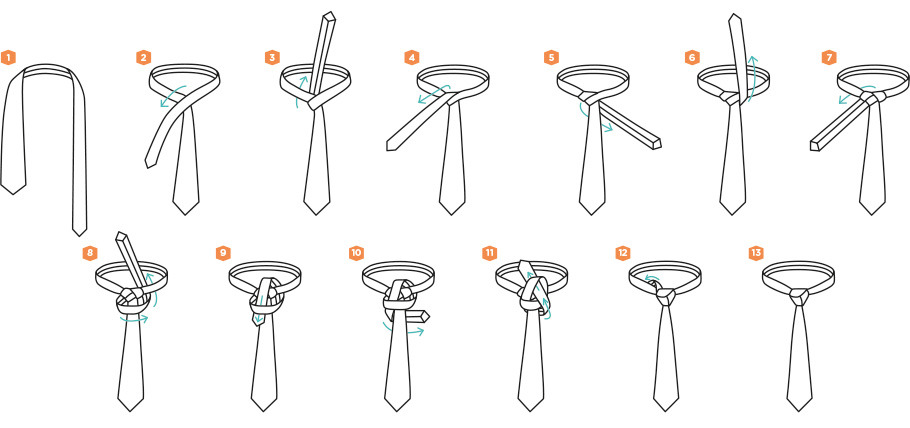 1
2
3
4
5
6
7
8
9
10
11
12
13