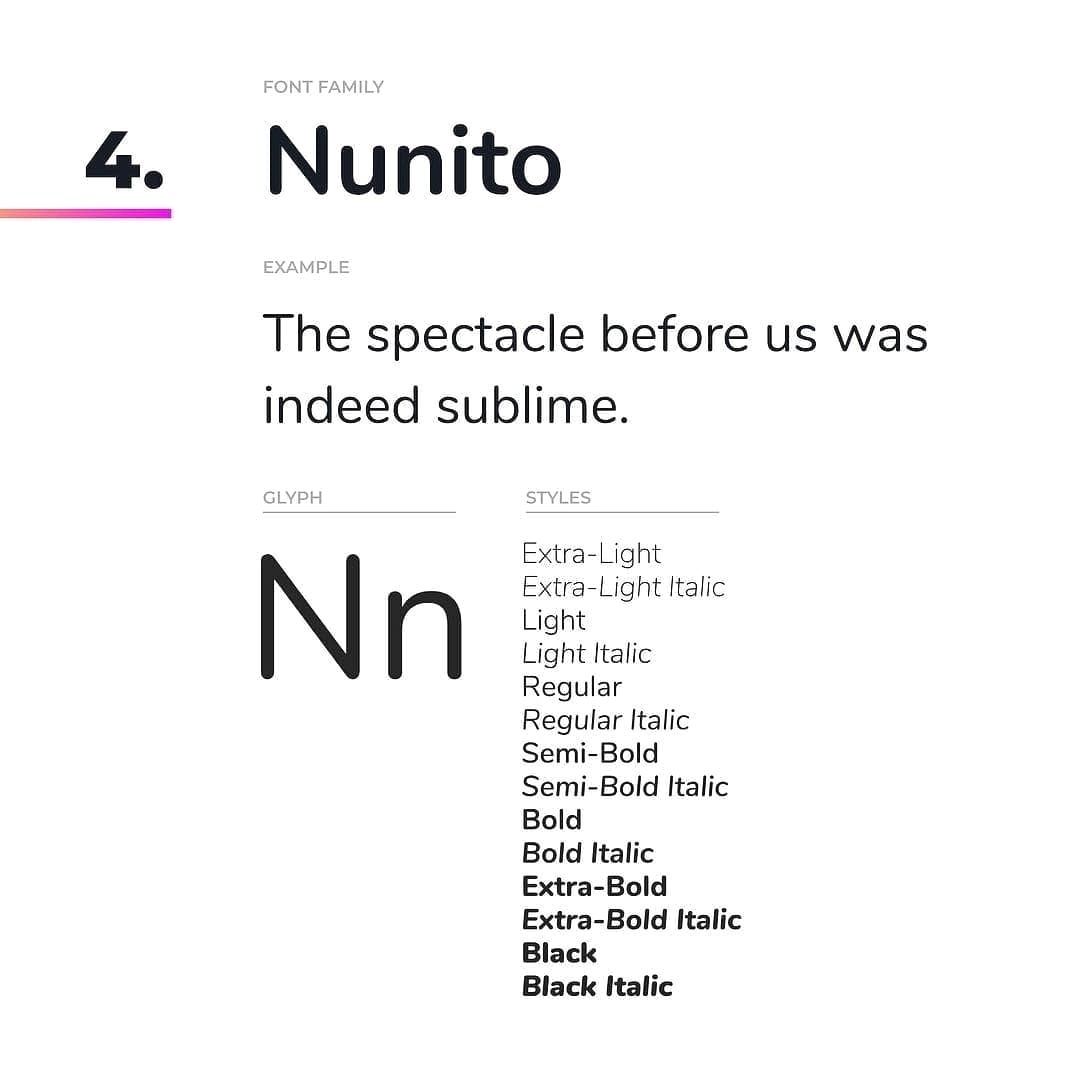 4.

FONT FAMILY

Nunito

EXAMPLE

The spectacle before us was indeed sublime.

GLYPH

Nn

STYLES

Extra-Light
Extra-Light Italic
Light
Light Italic
Regular
Regular Italic
Semi-Bold
Semi-Bold Italic
Bold
Bold Italic
Extra-Bold
Extra-Bold Italic
Black
Black Italic