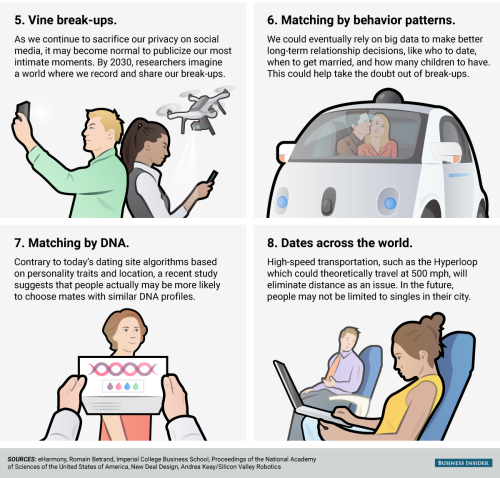 5. Vine break-ups.

As we continue to sacrifice our privacy on social media, it may become normal to publicize our most intimate moments. By 2030, researchers imagine a world where we record and share our break-ups.

6. Matching by behavior patterns.

We could eventually rely on big data to make better long-term relationship decisions, like who to date, when to get married, and how many children to have. This could help take the doubt out of break-ups.

7. Matching by DNA.

Contrary to today's dating site algorithms based on personality traits and location, a recent study suggests that people actually may be more likely to choose mates with similar DNA profiles.

8. Dates across the world.

High-speed transportation, such as the Hyperloop which could theoretically travel at 500 mph, will eliminate distance as an issue. In the future, people may not be limited to singles in their city.

SOURCES: eHarmony, Romain Betrand, Imperial College Business School, Proceedings of the National Academy of Sciences of the United States of America, New Deal Design, Andrea Keay/Silicon Valley Robotics

BUSINESS INSIDER