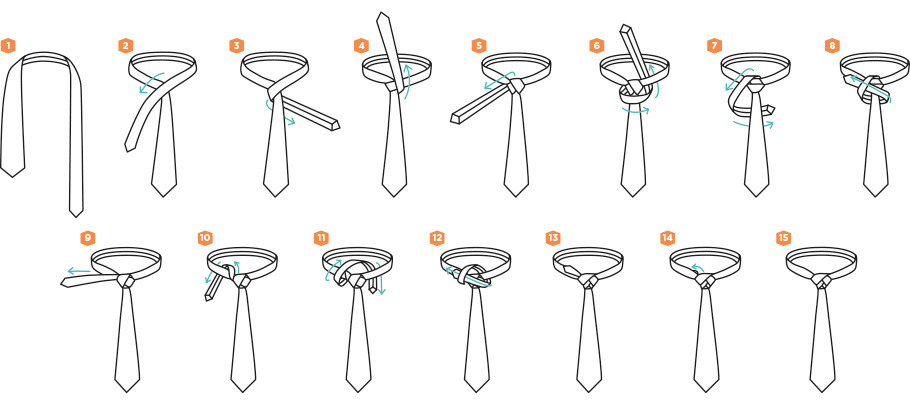 1
2
3
4
5
6
7
8
9
10
11
12
13
14
15