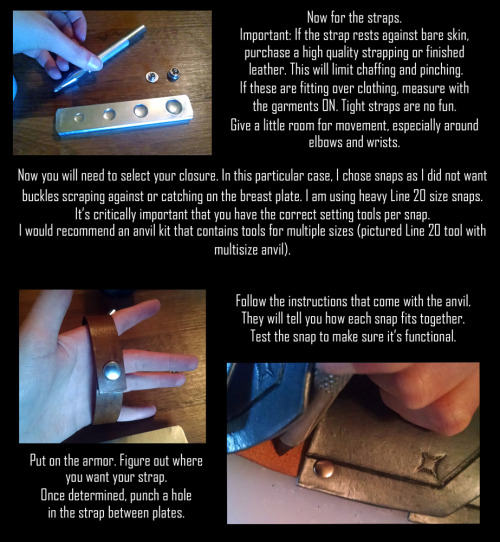 Now for the straps.
Important: If the strap rests against bare skin, purchase a high quality strapping or finished leather. This will limit chaffing and pinching.
If these are fitting over clothing, measure with the garments ON. Tight straps are no fun.
Give a little room for movement, especially around elbows and wrists.

Now you will need to select your closure. In this particular case, I chose snaps as I did not want buckles scraping against or catching on the breast plate. I am using heavy Line 20 size snaps.
It's critically important that you have the correct setting tools per snap.
I would recommend an anvil kit that contains tools for multiple sizes (pictured Line 20 tool with multisize anvil).

Follow the instructions that come with the anvil.
They will tell you how each snap fits together.
Test the snap to make sure it's functional.

Put on the armor. Figure out where you want your strap.
Once determined, punch a hole in the strap between plates.