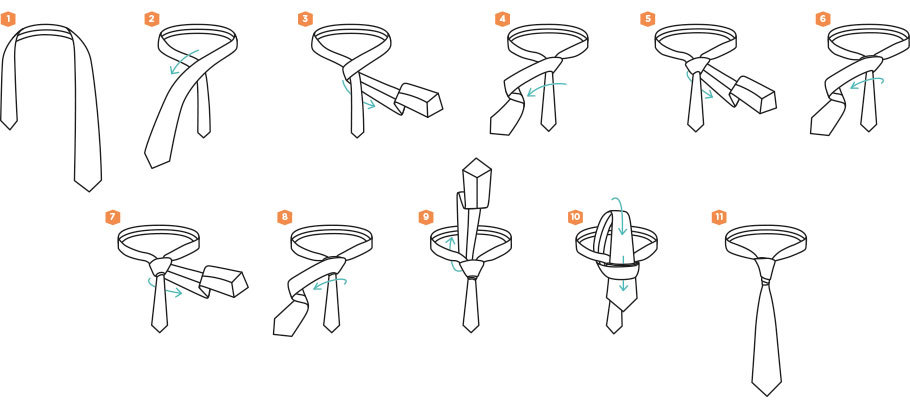 1
2
3
4
5
6
7
8
9
10
11