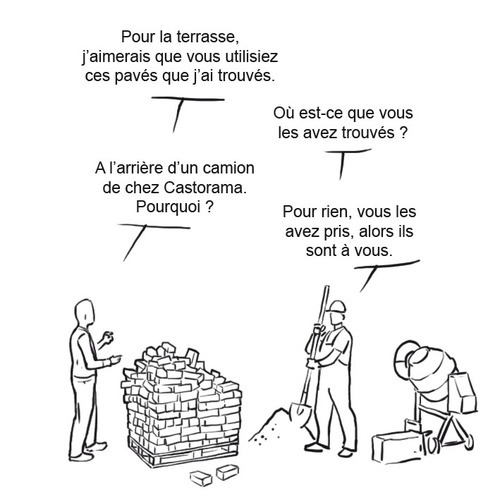 Pour la terrasse, j'aimerais que vous utilisiez ces pavés que j'ai trouvés.

Où est-ce que vous les avez trouvés ?

A l'arrière d'un camion de chez Castorama. Pourquoi ?

Pour rien, vous les avez pris, alors ils sont à vous.