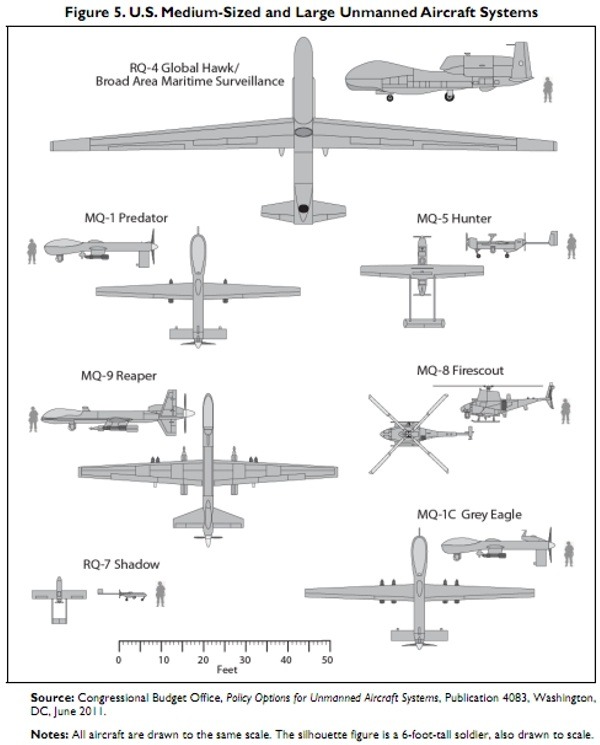 Figure 5. U.S. Medium-Sized and Large Unmanned Aircraft Systems

RQ-4 Global Hawk/
Broad Area Maritime Surveillance

MQ-1 Predator

MQ-5 Hunter

MQ-9 Reaper

MQ-8 Firescout

MQ-1C Grey Eagle

RQ-7 Shadow

0 10 20 30 40 50
Feet

Source: Congressional Budget Office, Policy Options for Unmanned Aircraft Systems, Publication 4083, Washington, DC, June 2011.

Notes: All aircraft are drawn to the same scale. The silhouette figure is a 6-foot-tall soldier, also drawn to scale.