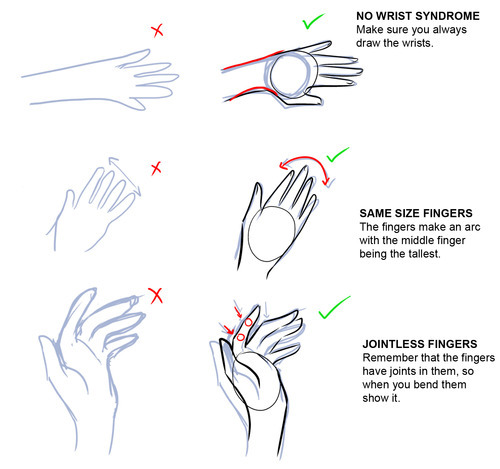 NO WRIST SYNDROME
Make sure you always draw the wrists.

SAME SIZE FINGERS
The fingers make an arc with the middle finger being the tallest.

JOINTLESS FINGERS
Remember that the fingers have joints in them, so when you bend them show it.